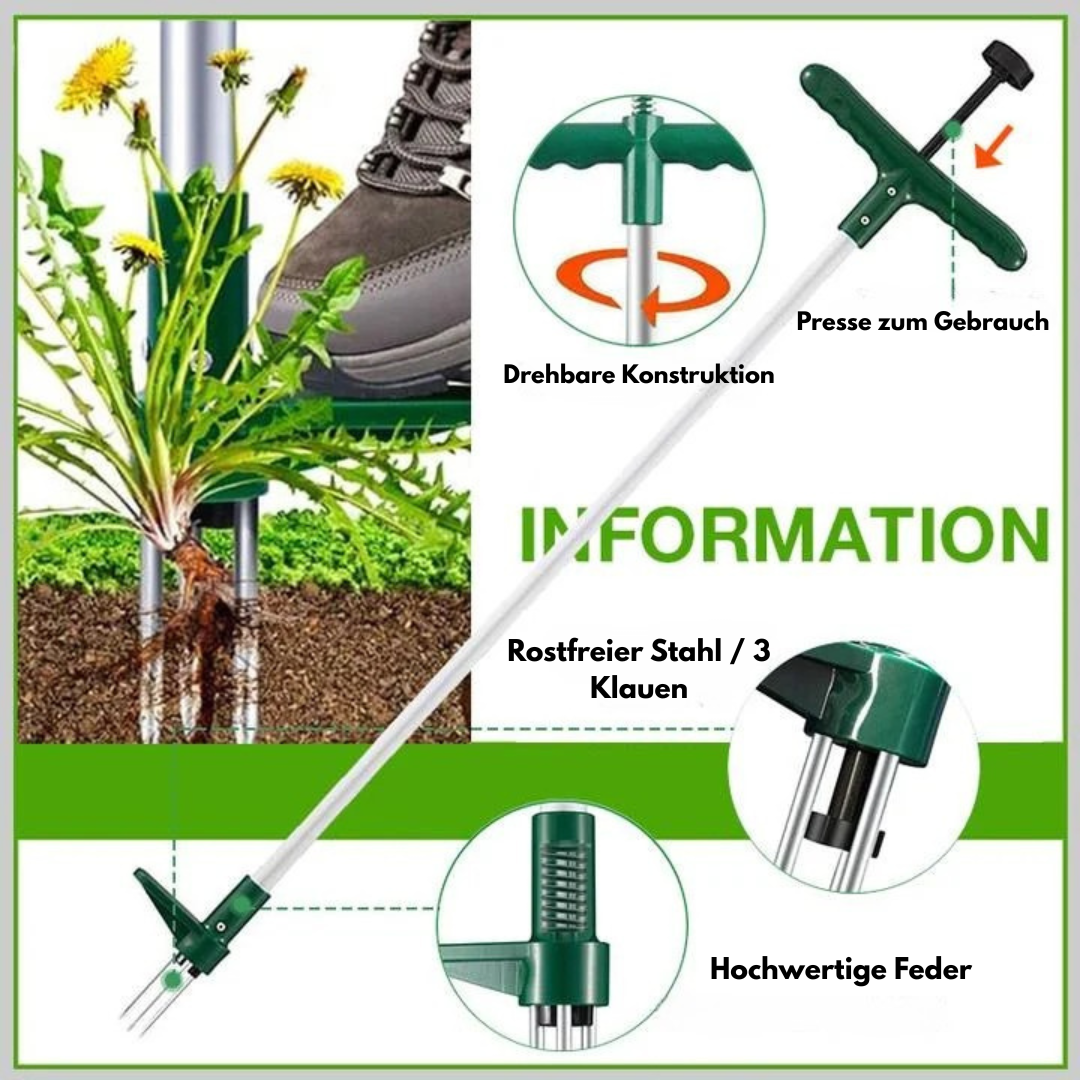 Presse zum Gebrauch

Drehbare Konstruktion

INFORMATION

Rostfreier Stahl / 3 Klauen

Hochwertige Feder