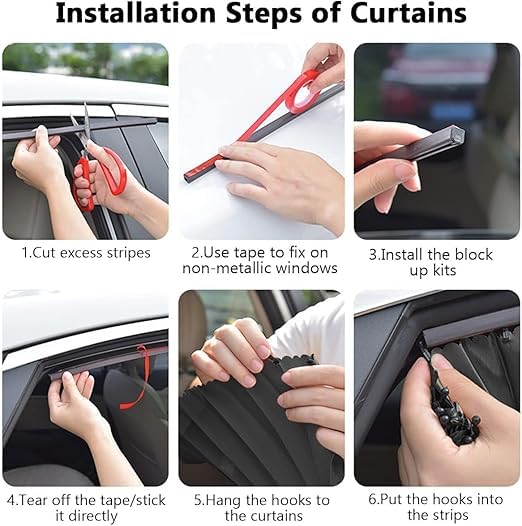 Installation Steps of Curtains

1.Cut excess stripes

2.Use tape to fix on non-metallic windows

3.Install the block up kits

4.Tear off the tape/stick it directly

5.Hang the hooks to the curtains

6.Put the hooks into the strips