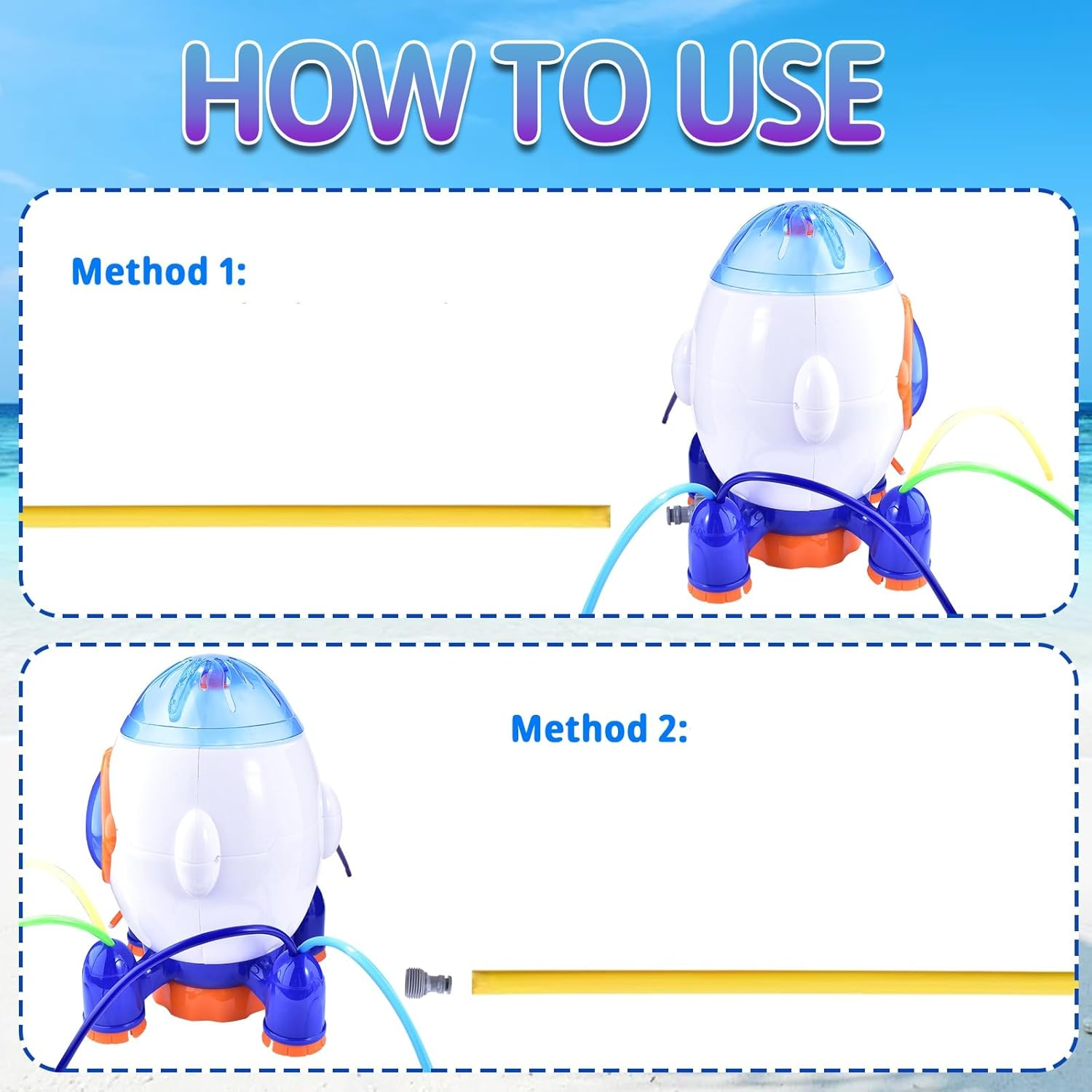 HOW TO USE

Method 1:

Method 2: